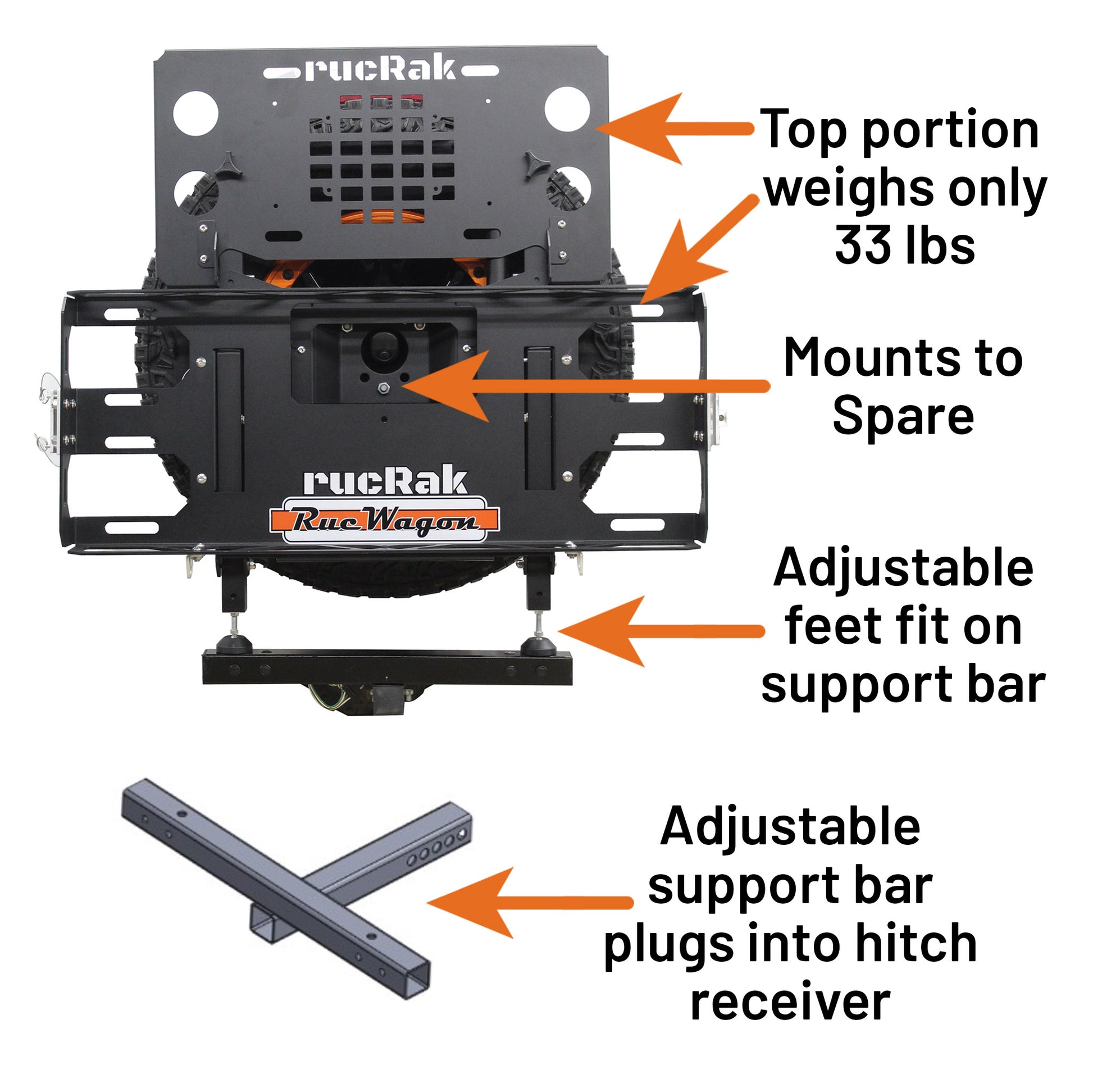 rucRak

Top portion weighs only 33 lbs

Mounts to Spare

rucRak

RucWagon

Adjustable feet fit on support bar

Adjustable support bar plugs into hitch receiver