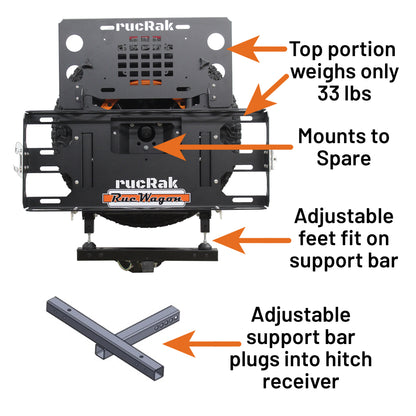 rucRak

Top portion weighs only 33 lbs

Mounts to Spare

rucRak
RucWagon

Adjustable feet fit on support bar

Adjustable support bar plugs into hitch receiver