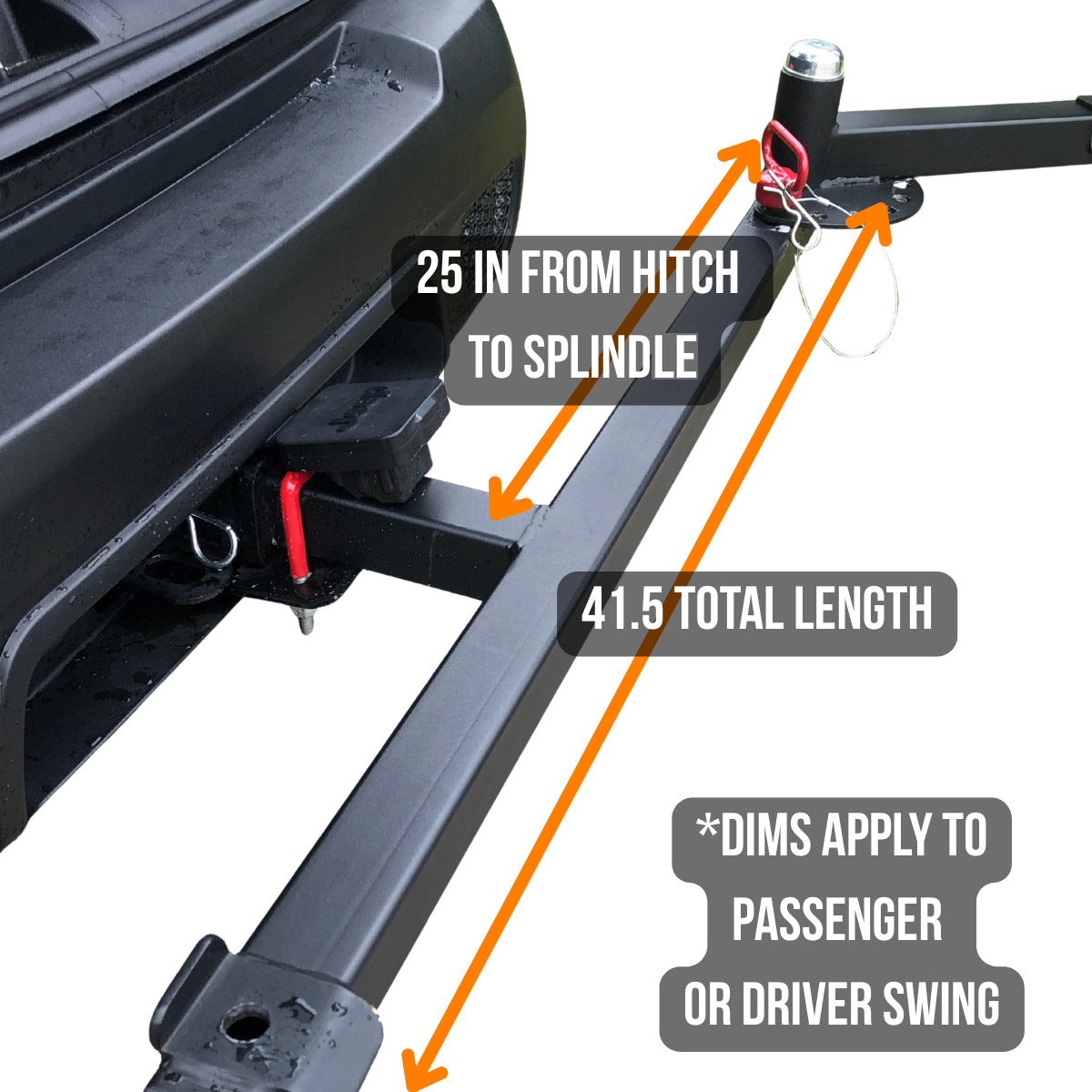 25 IN FROM HITCH TO SPLINDLE

41.5 TOTAL LENGTH

*DIMS APPLY TO PASSENGER OR DRIVER SWING